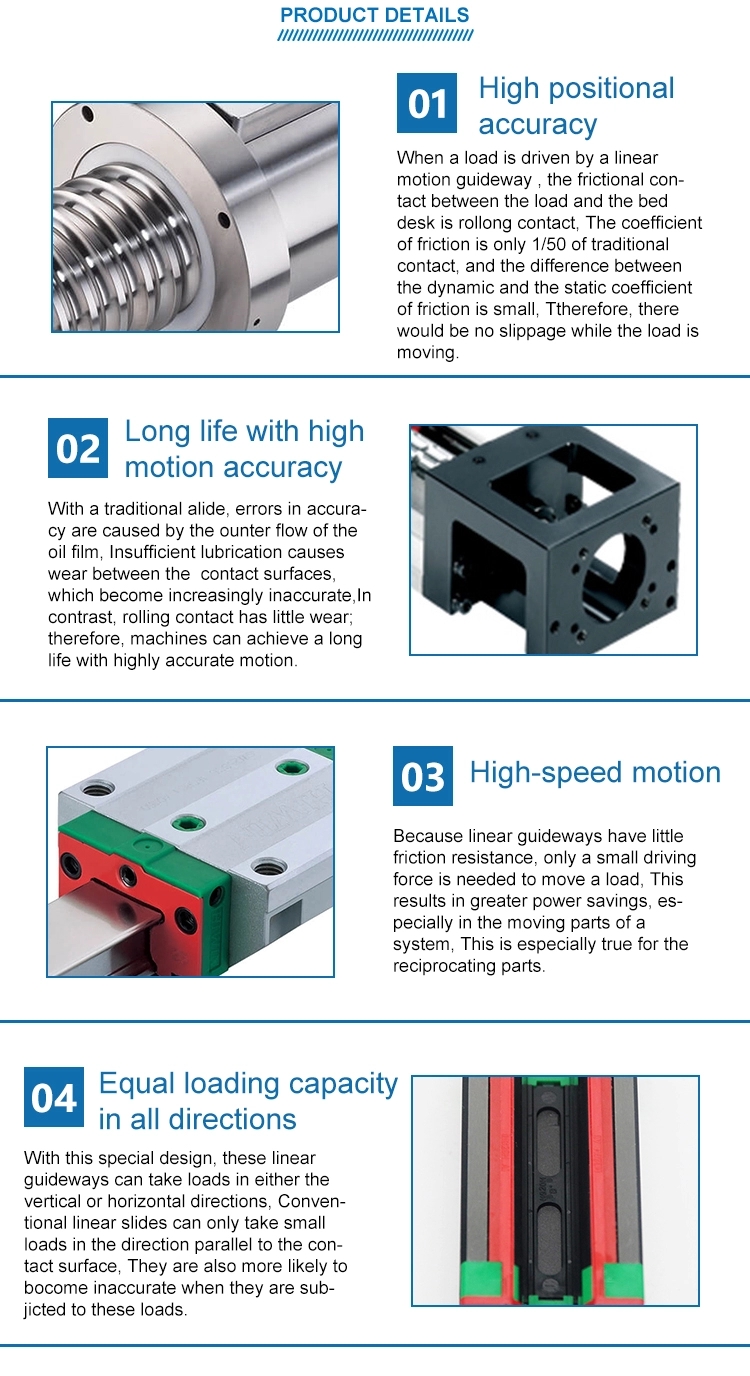 PRODUCT DETAILS

01 High positional accuracy

When a load is driven by a linear motion guideway , the frictional contact between the load and the bed desk is rollong contact, The coefficient of friction is only 1/50 of traditional contact, and the difference between the dynamic and the static coefficient of friction is small, Ttherefore, there would be no slippage while the load is moving.

02 Long life with high motion accuracy

With a traditional alide, errors in accuracy are caused by the ounter flow of the oil film, Insufficient lubrication causes wear between the contact surfaces, which become increasingly inaccurate,In contrast, rolling contact has little wear; therefore, machines can achieve a long life with highly accurate motion.

03 High-speed motion

Because linear guideways have little friction resistance, only a small driving force is needed to move a load, This results in greater power savings, especially in the moving parts of a system, This is especially true for the reciprocating parts.

04 Equal loading capacity in all directions

With this special design, these linear guideways can take loads in either the vertical or horizontal directions, Conventional linear slides can only take small loads in the direction parallel to the contact surface, They are also more likely to bocome inaccurate when they are subjicted to these loads.