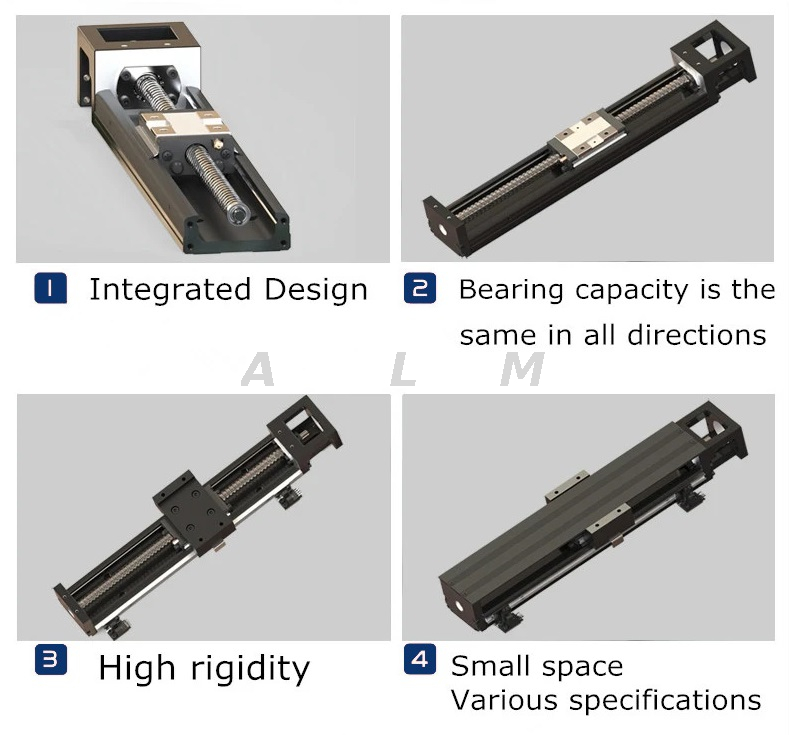 1 Integrated Design

2 Bearing capacity is the same in all directions

A L M

3 High rigidity

4 Small space
Various specifications