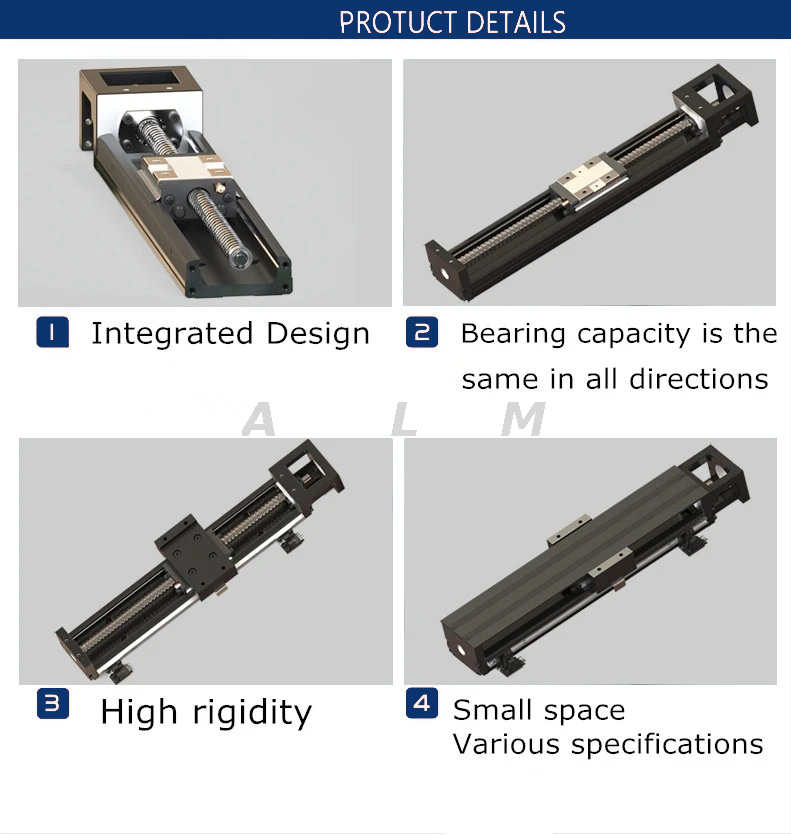 PROTUCT DETAILS

1 Integrated Design

2 Bearing capacity is the same in all directions

A L M

3 High rigidity

4 Small space
Various specifications