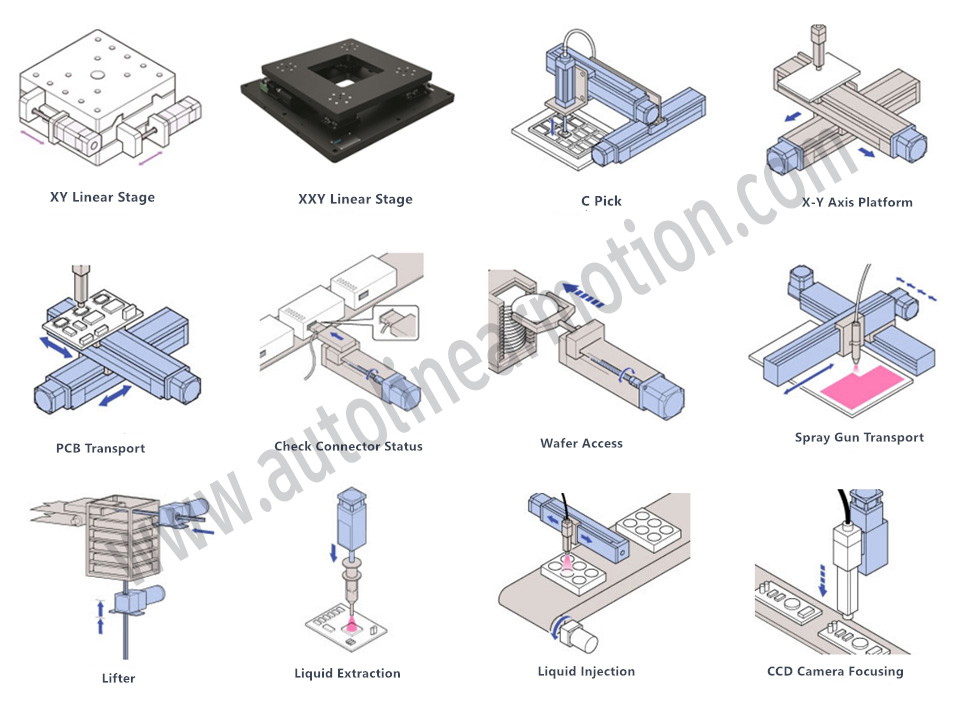 XY Linear Stage

XXY Linear Stage

C Pick

X-Y Axis Platform

PCB Transport

Check Connector Status

Wafer Access

Spray Gun Transport

Lifter

Liquid Extraction

Liquid Injection

CCD Camera Focusing

www.autolinearmotion.com