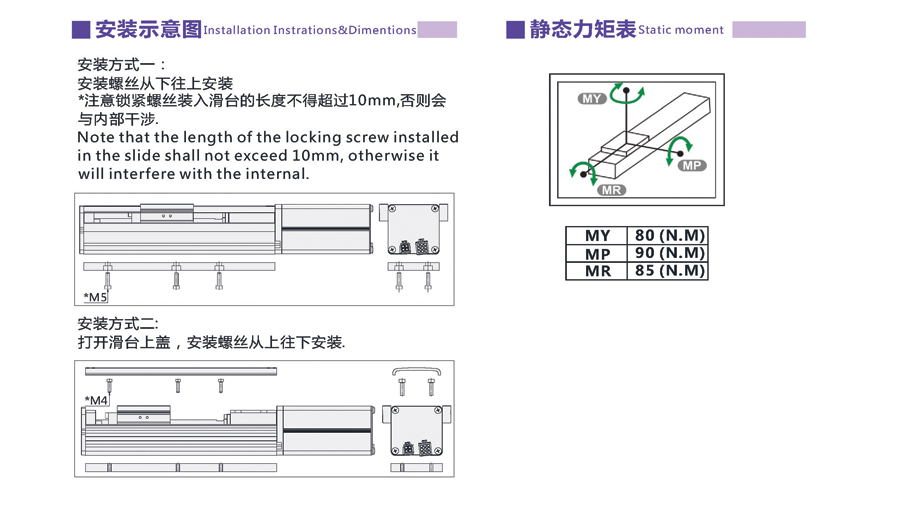 安装示意图 Installation Instrations&Dimentions

安装方式一：
安装螺丝从下往上安装
*注意锁紧螺丝装入滑台的长度不得超过10mm,否则会与内部干涉.
Note that the length of the locking screw installed in the slide shall not exceed 10mm, otherwise it will interfere with the internal.

*M5

安装方式二:
打开滑台上盖，安装螺丝从上往下安装.

*M4

静态力矩表 Static moment

MY
MP
MR

| MY | 80 (N.M) |
|---|---|
| MP | 90 (N.M) |
| MR | 85 (N.M) |