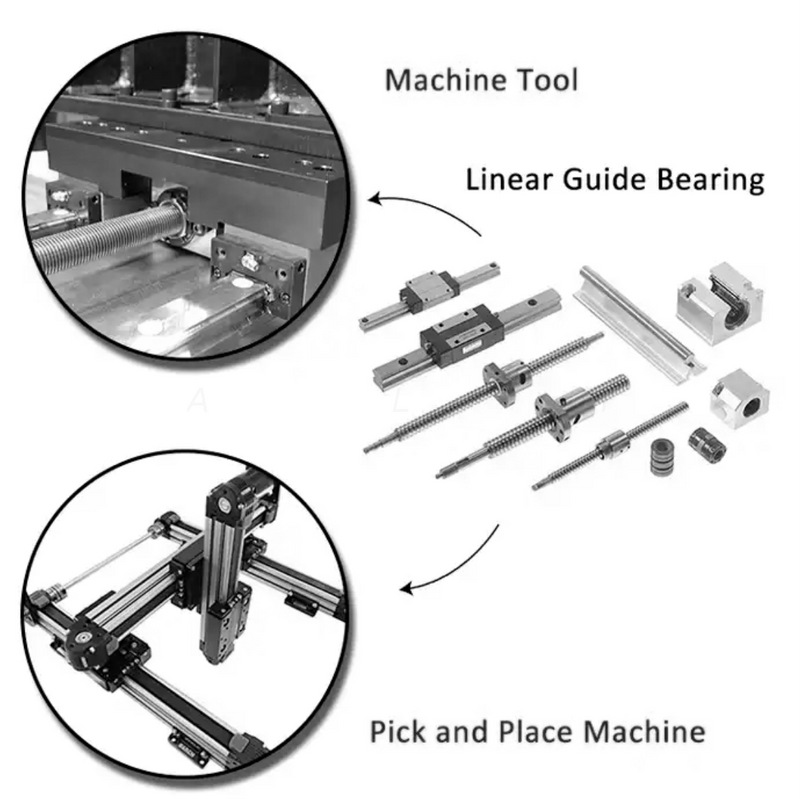 Machine Tool

Linear Guide Bearing

Pick and Place Machine