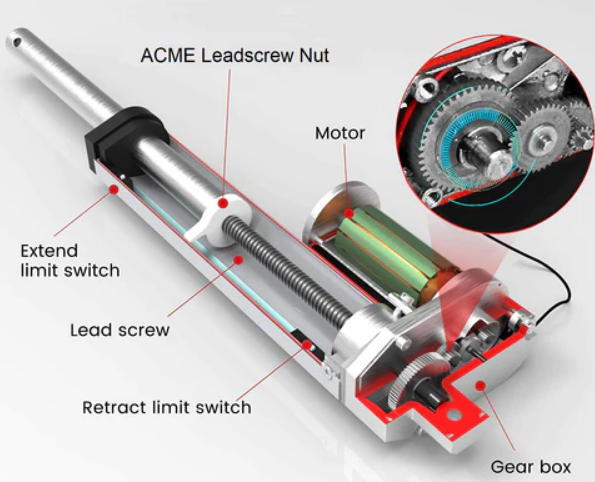 ACME Leadscrew Nut

Motor

Extend limit switch

Lead screw

Retract limit switch

Gear box