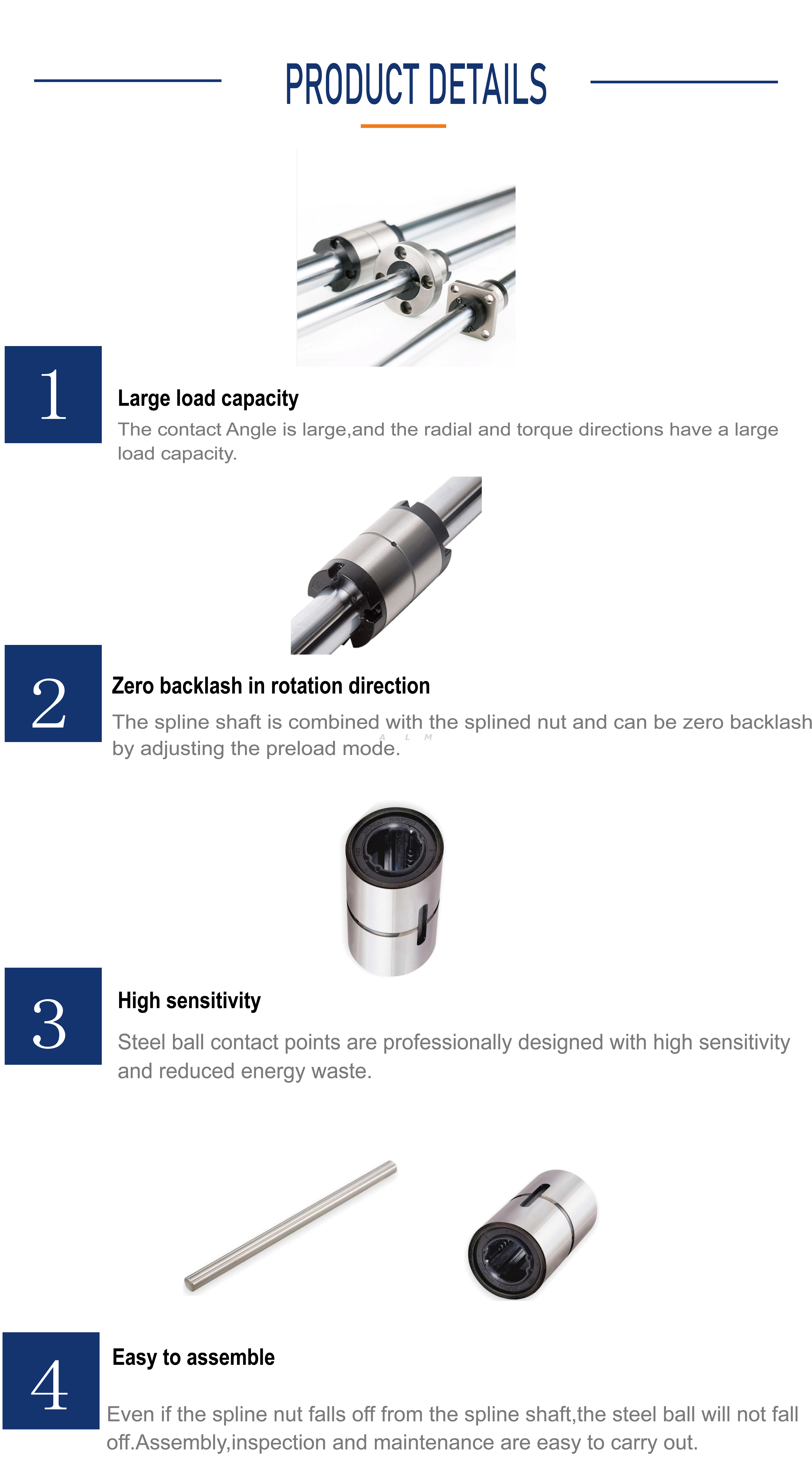 PRODUCT DETAILS

1

Large load capacity

The contact Angle is large,and the radial and torque directions have a large load capacity.

2

Zero backlash in rotation direction

The spline shaft is combined with the splined nut and can be zero backlash by adjusting the preload mode.

A L M

3

High sensitivity

Steel ball contact points are professionally designed with high sensitivity and reduced energy waste.

4

Easy to assemble

Even if the spline nut falls off from the spline shaft,the steel ball will not fall off.Assembly,inspection and maintenance are easy to carry out.